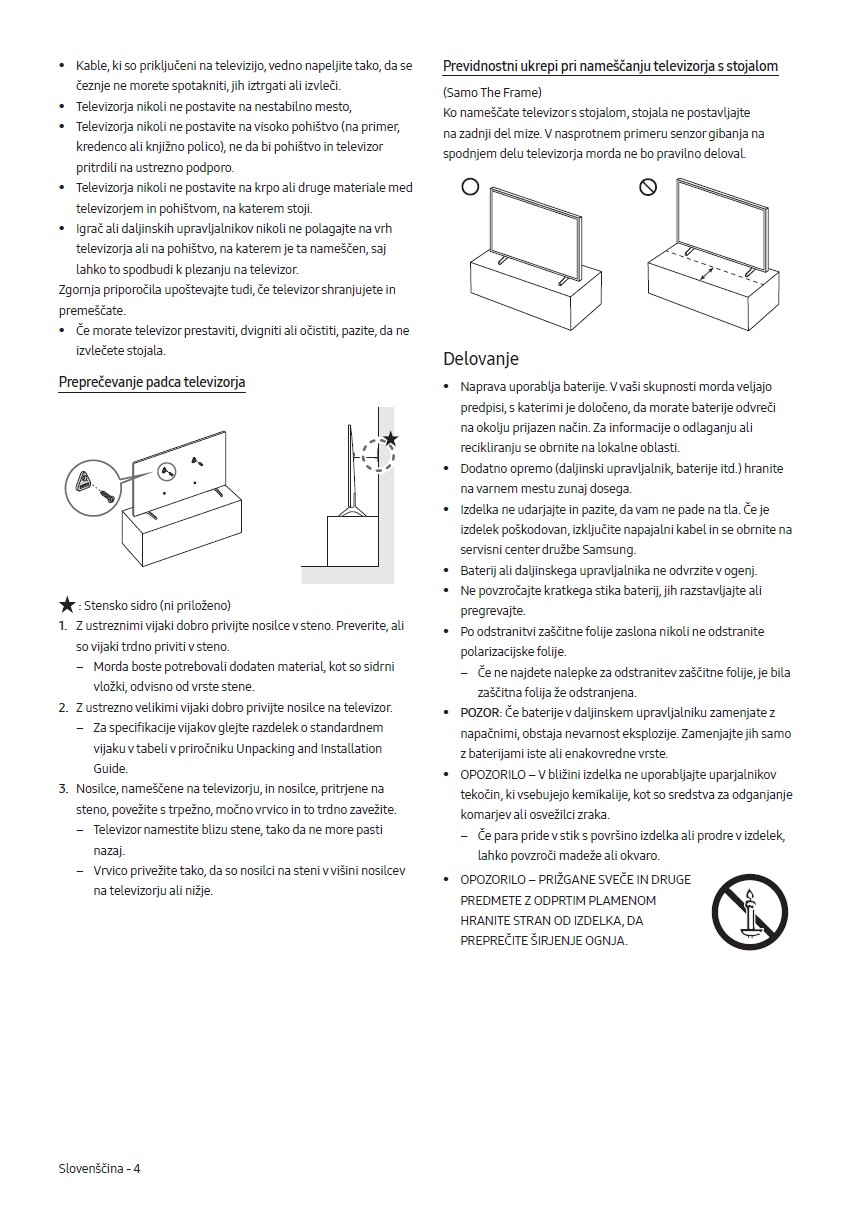 • Kable, ki so priključeni na televizijo, vedno napeljite tako, da se čeznje ne morete spotakniti, jih iztrgati ali izvleči.
• Televizorja nikoli ne postavite na nestabilno mesto,
• Televizorja nikoli ne postavite na visoko pohištvo (na primer, kredenco ali knjižno polico), ne da bi pohištvo in televizor pritrdili na ustrezno podporo.
• Televizorja nikoli ne postavite na krpo ali druge materiale med televizorjem in pohištvom, na katerem stoji.
• Igrač ali daljinskih upravljalnikov nikoli ne polagajte na vrh televizorja ali na pohištvo, na katerem je ta nameščen, saj lahko to spodbudi k plezanju na televizor.
Zgornja priporočila upoštevajte tudi, če televizor shranjujete in premeščate.
• Če morate televizor prestaviti, dvigniti ali očistiti, pazite, da ne izvlečete stojala.

Preprečevanje padca televizorja

★ : Stensko sidro (ni priloženo)
1. Z ustreznimi vijaki dobro privijte nosilce v steno. Preverite, ali so vijaki trdno priviti v steno.
– Morda boste potrebovali dodaten material, kot so sidrni vložki, odvisno od vrste stene.
2. Z ustrezno velikimi vijaki dobro privijte nosilce na televizor.
– Za specifikacije vijakov glejte razdelek o standardnem vijaku v tabeli v priročniku Unpacking and Installation Guide.
3. Nosilce, nameščene na televizorju, in nosilce, pritrjene na steno, povežite s trpežno, močno vrvico in to trdno zavežite.
– Televizor namestite blizu stene, tako da ne more pasti nazaj.
– Vrvico privežite tako, da so nosilci na steni v višini nosilcev na televizorju ali nižje.

Previdnostni ukrepi pri nameščanju televizorja s stojalom

(Samo The Frame)
Ko nameščate televizor s stojalom, stojala ne postavljajte na zadnji del mize. V nasprotnem primeru senzor gibanja na spodnjem delu televizorja morda ne bo pravilno deloval.

Delovanje

• Naprava uporablja baterije. V vaši skupnosti morda veljajo predpisi, s katerimi je določeno, da morate baterije odvreči na okolju prijazen način. Za informacije o odlaganju ali recikliranju se obrnite na lokalne oblasti.
• Dodatno opremo (daljinski upravljalnik, baterije itd.) hranite na varnem mestu zunaj dosega.
• Izdelka ne udarjajte in pazite, da vam ne pade na tla. Če je izdelek poškodovan, izključite napajalni kabel in se obrnite na servisni center družbe Samsung.
• Baterij ali daljinskega upravljalnika ne odvrzite v ogenj.
• Ne povzročajte kratkega stika baterij, jih razstavljajte ali pregrevajte.
• Po odstranitvi zaščitne folije zaslona nikoli ne odstranite polarizacijske folije.
– Če ne najdete nalepke za odstranitev zaščitne folije, je bila zaščitna folija že odstranjena.
• POZOR: Če baterije v daljinskem upravljalniku zamenjate z napačnimi, obstaja nevarnost eksplozije. Zamenjajte jih samo z baterijami iste ali enakovredne vrste.
• OPOZORILO – V bližini izdelka ne uporabljajte uparjalnikov tekočin, ki vsebujejo kemikalije, kot so sredstva za odganjanje komarjev ali osvežilci zraka.
– Če para pride v stik s površino izdelka ali prodre v izdelek, lahko povzroči madeže ali okvaro.
• OPOZORILO – PRIŽGANE SVEČE IN DRUGE PREDMETE Z ODPRTIM PLAMENOM HRANITE STRAN OD IZDELKA, DA PREPREČITE ŠIRJENJE OGNJA.

Slovenščina - 4